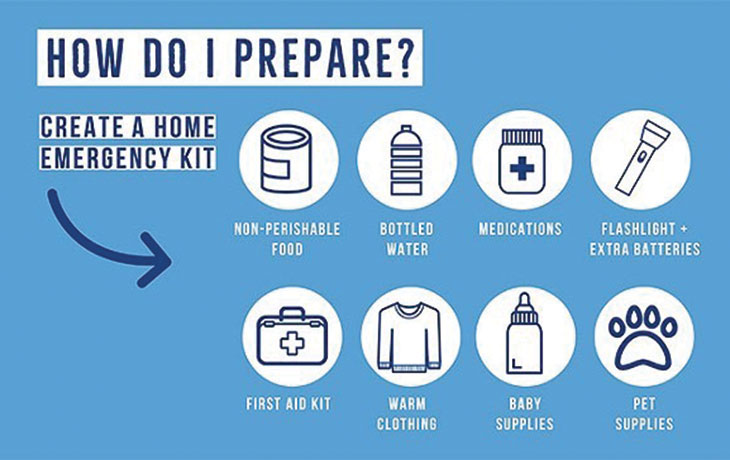 HOW DO I PREPARE?

CREATE A HOME EMERGENCY KIT

NON-PERISHABLE FOOD

BOTTLED WATER

MEDICATIONS

FLASHLIGHT + EXTRA BATTERIES

FIRST AID KIT

WARM CLOTHING

BABY SUPPLIES

PET SUPPLIES