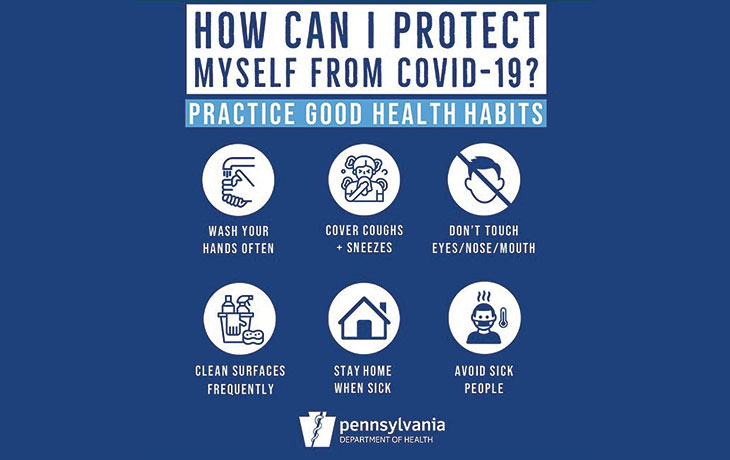 HOW CAN I PROTECT MYSELF FROM COVID-19?

PRACTICE GOOD HEALTH HABITS

WASH YOUR HANDS OFTEN

COVER COUGHS + SNEEZES

DON'T TOUCH EYES/NOSE/MOUTH

CLEAN SURFACES FREQUENTLY

STAY HOME WHEN SICK

AVOID SICK PEOPLE

pennsylvania
DEPARTMENT OF HEALTH